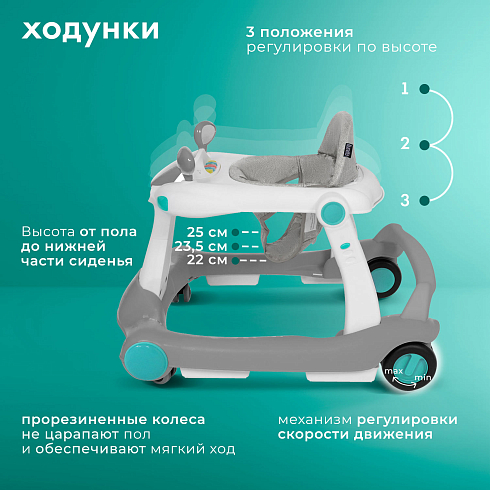 ходунки

3 положения
регулировки по высоте

1
2
3

Высота от пола до нижней части сиденья

25 см
23,5 см
22 см

max
min

прорезиненные колеса не царапают пол и обеспечивают мягкий ход

механизм регулировки скорости движения