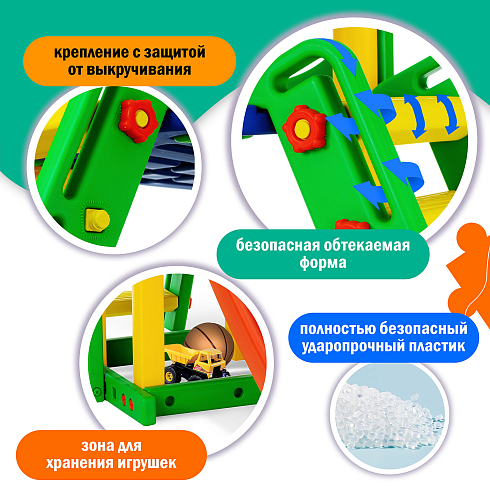 крепление с защитой от выкручивания

безопасная обтекаемая форма

полностью безопасный ударопрочный пластик

зона для хранения игрушек