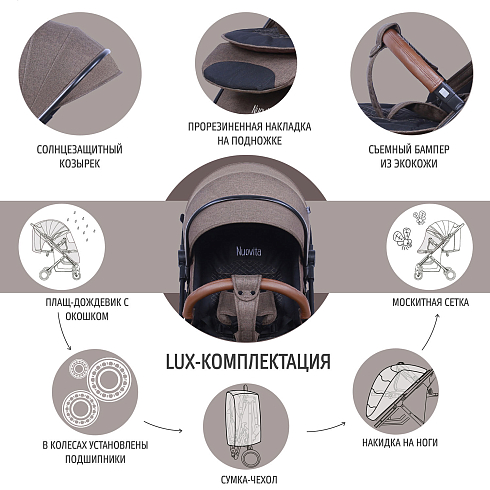 СОЛНЦЕЗАЩИТНЫЙ КОЗЫРЕК

ПРОРЕЗИНЕННАЯ НАКЛАДКА НА ПОДНОЖКЕ

СЪЕМНЫЙ БАМПЕР ИЗ ЭКОКОЖИ

Nuovita

ПЛАЩ-ДОЖДЕВИК С ОКОШКОМ

МОСКИТНАЯ СЕТКА

LUX-КОМПЛЕКТАЦИЯ

В КОЛЕСАХ УСТАНОВЛЕНЫ ПОДШИПНИКИ

СУМКА-ЧЕХОЛ

НАКИДКА НА НОГИ