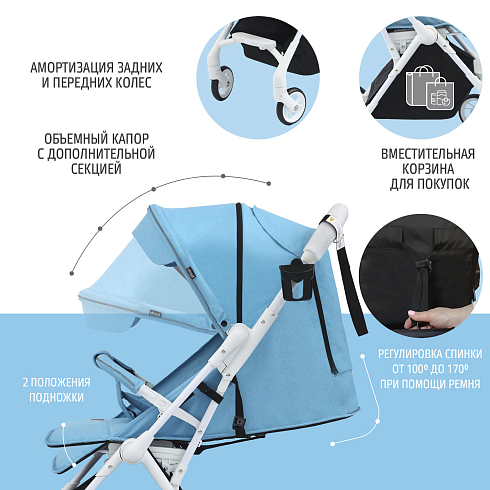 АМОРТИЗАЦИЯ ЗАДНИХ И ПЕРЕДНИХ КОЛЕС

ОБЪЕМНЫЙ КАПОР С ДОПОЛНИТЕЛЬНОЙ СЕКЦИЕЙ

ВМЕСТИТЕЛЬНАЯ КОРЗИНА ДЛЯ ПОКУПОК

РЕГУЛИРОВКА СПИНКИ ОТ 100º ДО 170º ПРИ ПОМОЩИ РЕМНЯ

2 ПОЛОЖЕНИЯ ПОДНОЖКИ