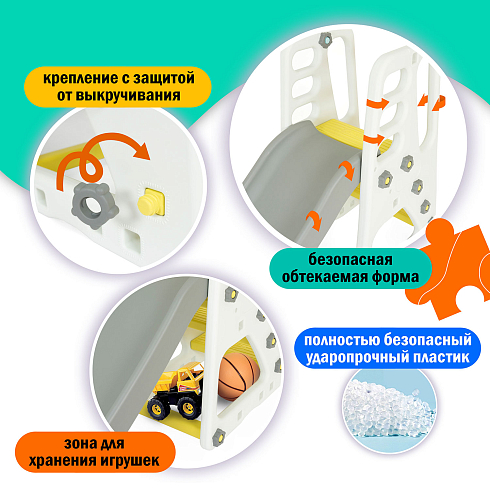 крепление с защитой от выкручивания

безопасная обтекаемая форма

полностью безопасный ударопрочный пластик

зона для хранения игрушек