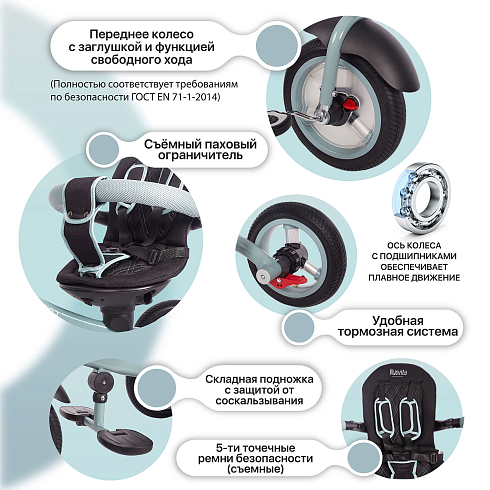 Переднее колесо с заглушкой и функцией свободного хода

(Полностью соответствует требованиям по безопасности ГОСТ EN 71-1-2014)

Съёмный паховый ограничитель

ОСЬ КОЛЕСА С ПОДШИПНИКАМИ ОБЕСПЕЧИВАЕТ ПЛАВНОЕ ДВИЖЕНИЕ

Удобная тормозная система

Складная подножка с защитой от соскальзывания

Nuovita

5-ти точечные ремни безопасности (съемные)