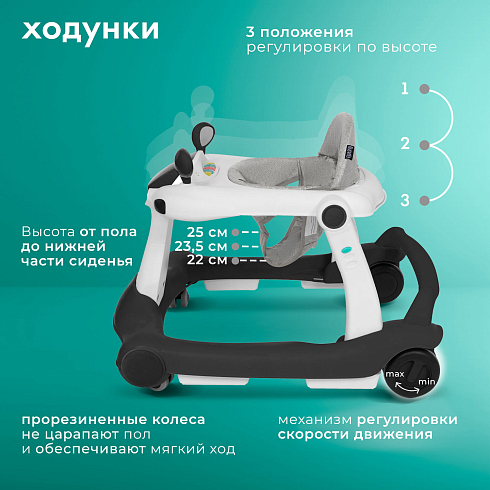 ходунки

3 положения
регулировки по высоте

1
2
3

Высота от пола до нижней части сиденья

25 см
23,5 см
22 см

max
min

прорезиненные колеса не царапают пол и обеспечивают мягкий ход

механизм регулировки скорости движения