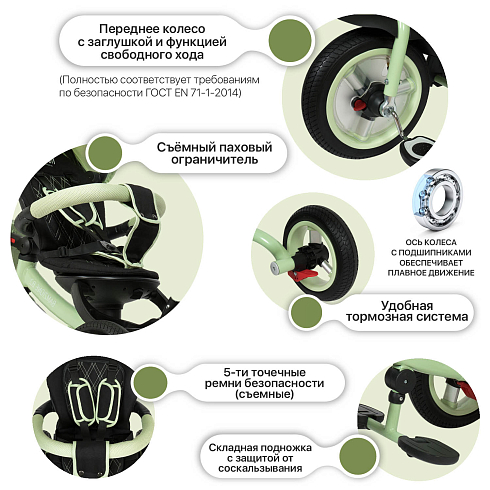 Переднее колесо с заглушкой и функцией свободного хода

(Полностью соответствует требованиям по безопасности ГОСТ EN 71-1-2014)

Съёмный паховый ограничитель

ОСЬ КОЛЕСА С ПОДШИПНИКАМИ ОБЕСПЕЧИВАЕТ ПЛАВНОЕ ДВИЖЕНИЕ

Удобная тормозная система

5-ти точечные ремни безопасности (съемные)

Складная подножка с защитой от соскальзывания