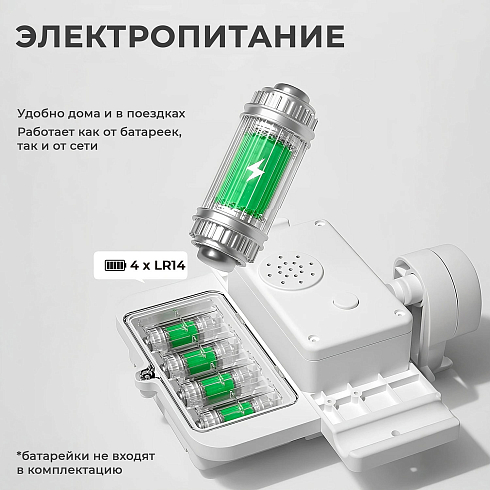 ЭЛЕКТРОПИТАНИЕ

Удобно дома и в поездках
Работает как от батареек, так и от сети

4 x LR14

*батарейки не входят в комплектацию