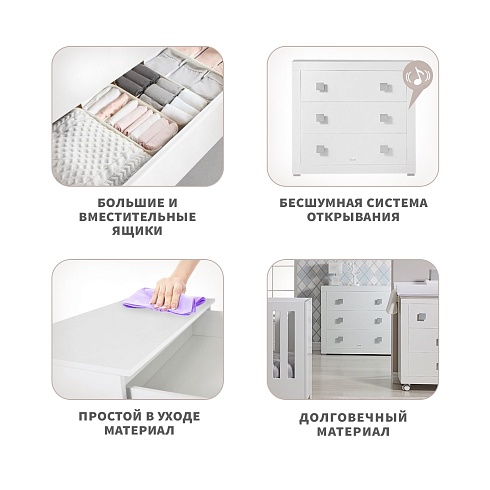 БОЛЬШИЕ И ВМЕСТИТЕЛЬНЫЕ ЯЩИКИ

БЕСШУМНАЯ СИСТЕМА ОТКРЫВАНИЯ

ПРОСТОЙ В УХОДЕ МАТЕРИАЛ

ДОЛГОВЕЧНЫЙ МАТЕРИАЛ