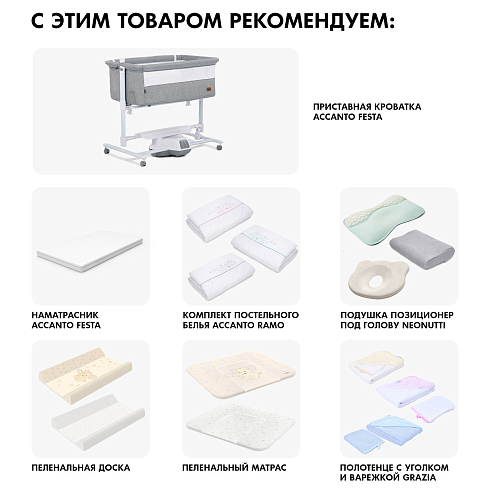 С ЭТИМ ТОВАРОМ РЕКОМЕНДУЕМ:

ПРИСТАВНАЯ КРОВАТКА ACCANTO FESTA

НАМАТРАСНИК ACCANTO FESTA

КОМПЛЕКТ ПОСТЕЛЬНОГО БЕЛЬЯ ACCANTO RAMO

ПОДУШКА ПОЗИЦИОНЕР ПОД ГОЛОВУ NEONUTTI

ПЕЛЕНАЛЬНАЯ ДОСКА

ПЕЛЕНАЛЬНЫЙ МАТРАС

ПОЛОТЕНЦЕ С УГОЛКОМ И ВАРЕЖКОЙ GRAZIA