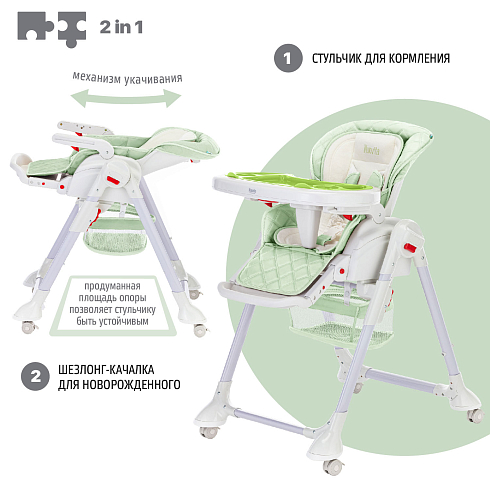 2 in 1

1 СТУЛЬЧИК ДЛЯ КОРМЛЕНИЯ

механизм укачивания

продуманная площадь опоры позволяет стульчику быть устойчивым

2 ШЕЗЛОНГ-КАЧАЛКА ДЛЯ НОВОРОЖДЕННОГО